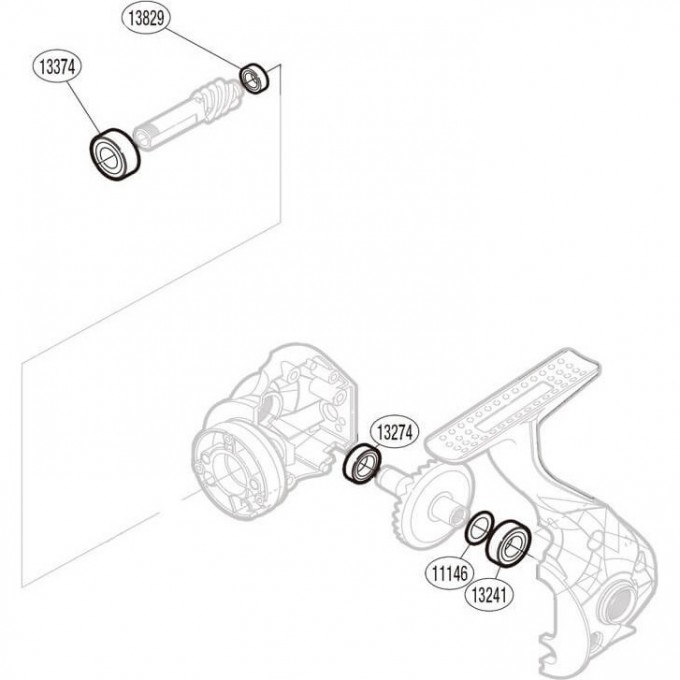 13829
13374
13274
11146
13241